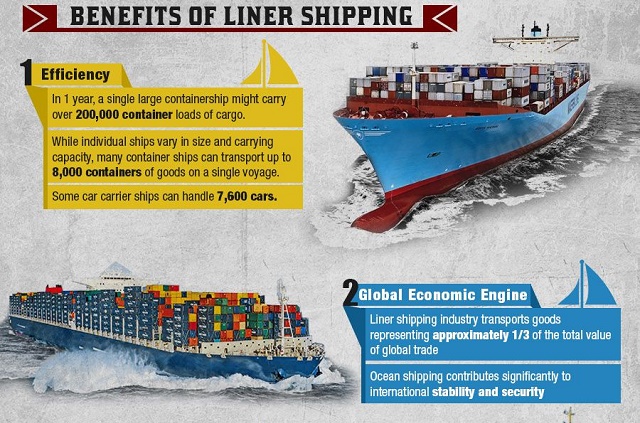 BENEFITS OF LINER SHIPPING

1 Efficiency

In 1 year, a single large containership might carry over 200,000 container loads of cargo.

While individual ships vary in size and carrying capacity, many container ships can transport up to 8,000 containers of goods on a single voyage.

Some car carrier ships can handle 7,600 cars.

2 Global Economic Engine

Liner shipping industry transports goods representing approximately 1/3 of the total value of global trade

Ocean shipping contributes significantly to international stability and security