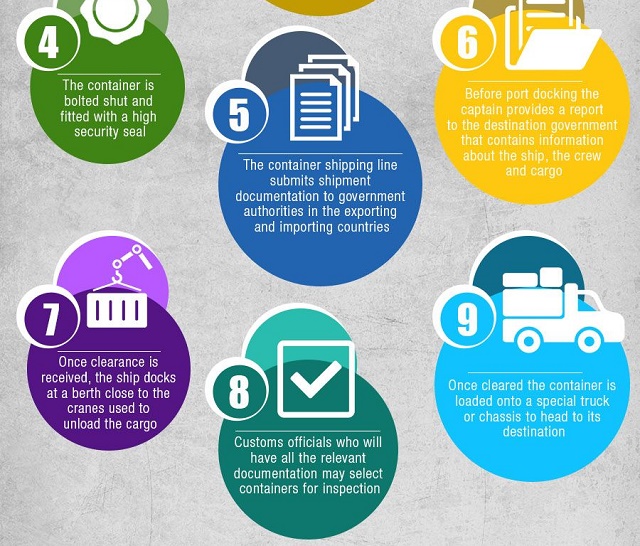 4

The container is bolted shut and fitted with a high security seal

5

The container shipping line submits shipment documentation to government authorities in the exporting and importing countries

6

Before port docking the captain provides a report to the destination government that contains information about the ship, the crew and cargo

7

Once clearance is received, the ship docks at a berth close to the cranes used to unload the cargo

8

Customs officials who will have all the relevant documentation may select containers for inspection

9

Once cleared the container is loaded onto a special truck or chassis to head to its destination