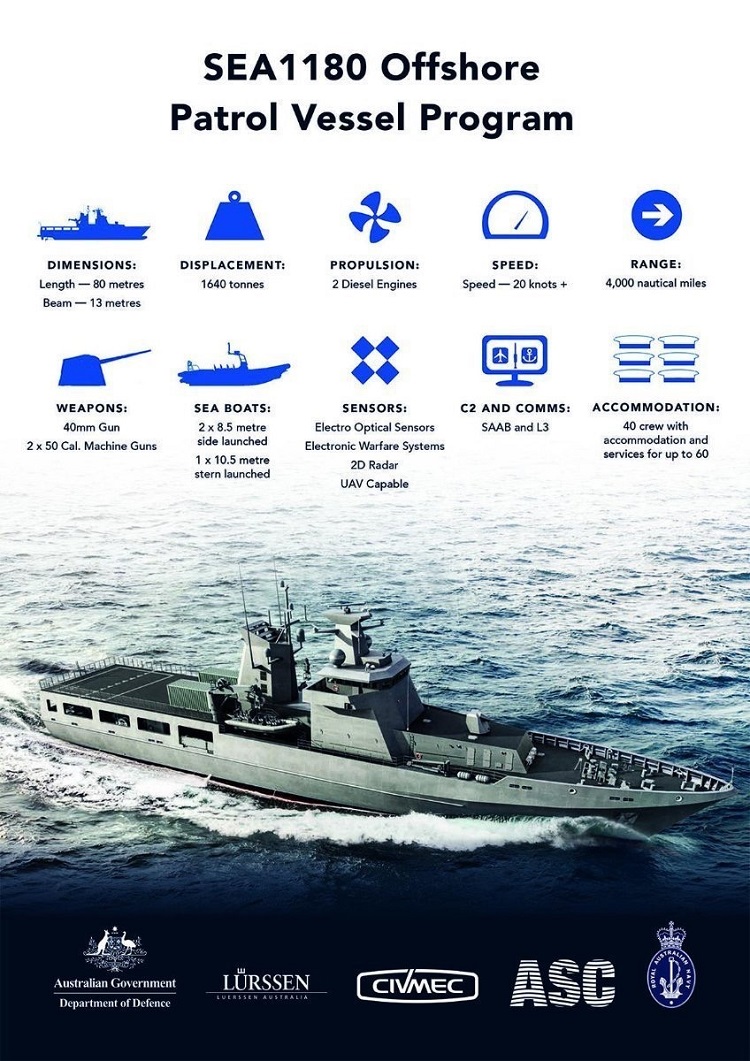 SEA1180 Offshore Patrol Vessel Program

DIMENSIONS:
Length — 80 metres
Beam — 13 metres

DISPLACEMENT:
1640 tonnes

PROPULSION:
2 Diesel Engines

SPEED:
Speed — 20 knots +

RANGE:
4,000 nautical miles

WEAPONS:
40mm Gun
2 x 50 Cal. Machine Guns

SEA BOATS:
2 x 8.5 metre side launched
1 x 10.5 metre stern launched

SENSORS:
Electro Optical Sensors
Electronic Warfare Systems
2D Radar
UAV Capable

C2 AND COMMS:
SAAB and L3

ACCOMMODATION:
40 crew with accommodation and services for up to 60

Australian Government
Department of Defence

LÜRSSEN
LUERSSEN AUSTRALIA

CIVMEC

ASC

ROYAL AUSTRALIAN NAVY