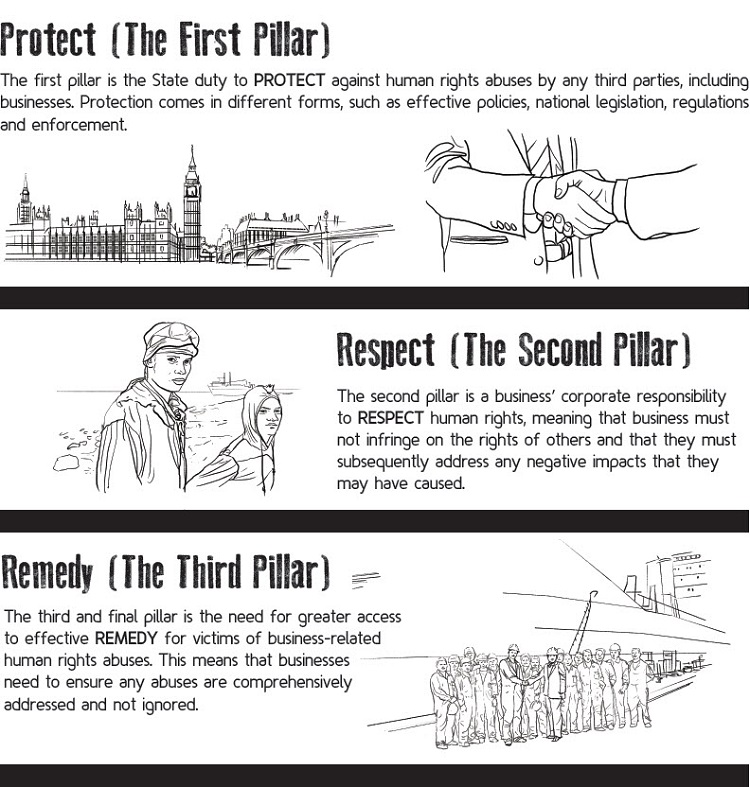 Protect (The First Pillar)

The first pillar is the State duty to PROTECT against human rights abuses by any third parties, including businesses. Protection comes in different forms, such as effective policies, national legislation, regulations and enforcement.

Respect (The Second Pillar)

The second pillar is a business' corporate responsibility to RESPECT human rights, meaning that business must not infringe on the rights of others and that they must subsequently address any negative impacts that they may have caused.

Remedy (The Third Pillar)

The third and final pillar is the need for greater access to effective REMEDY for victims of business-related human rights abuses. This means that businesses need to ensure any abuses are comprehensively addressed and not ignored.