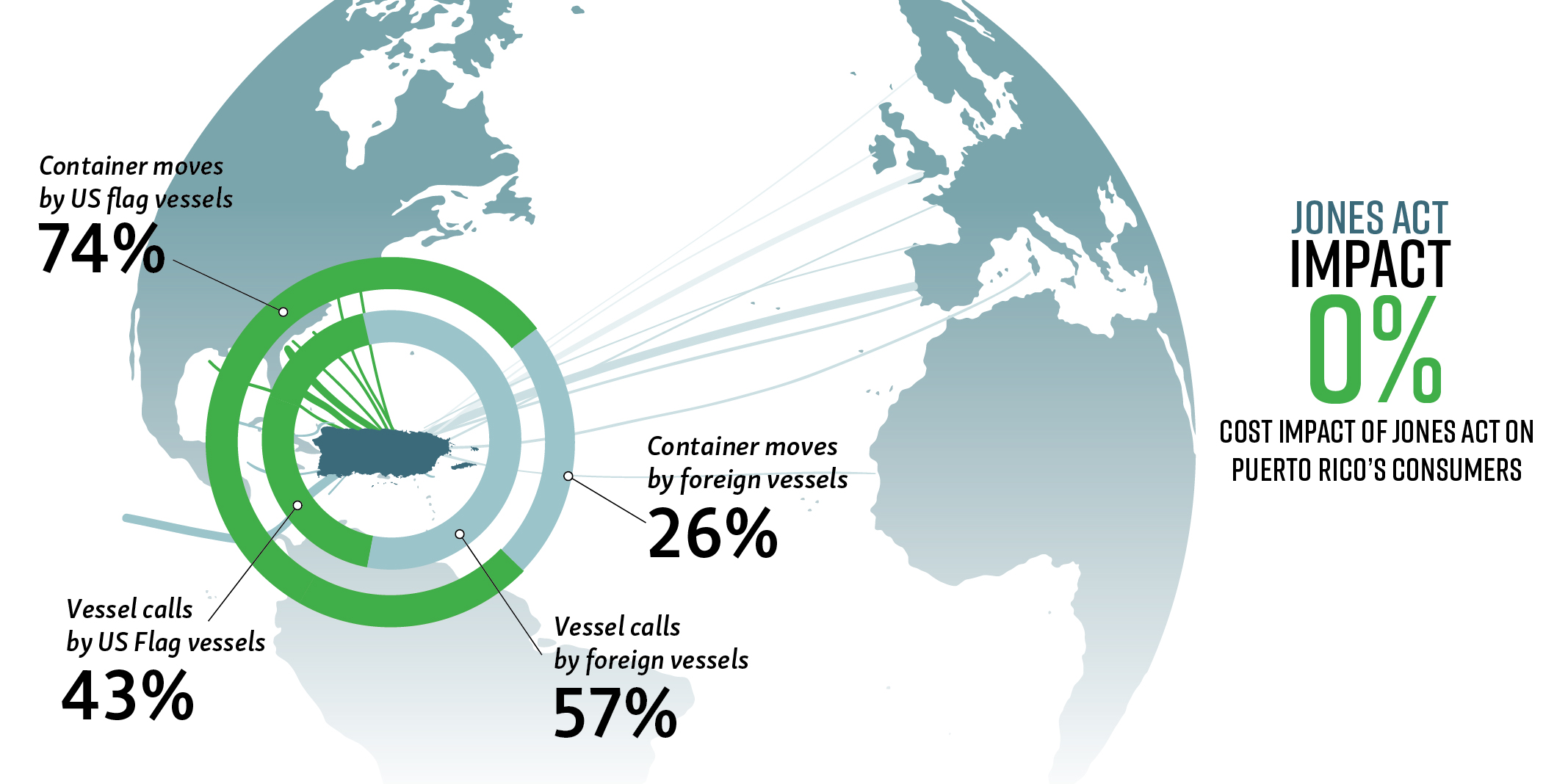 Container moves by US flag vessels
74%

Container moves by foreign vessels
26%

Vessel calls by US Flag vessels
43%

Vessel calls by foreign vessels
57%

JONES ACT
IMPACT
0%
COST IMPACT OF JONES ACT ON PUERTO RICO'S CONSUMERS