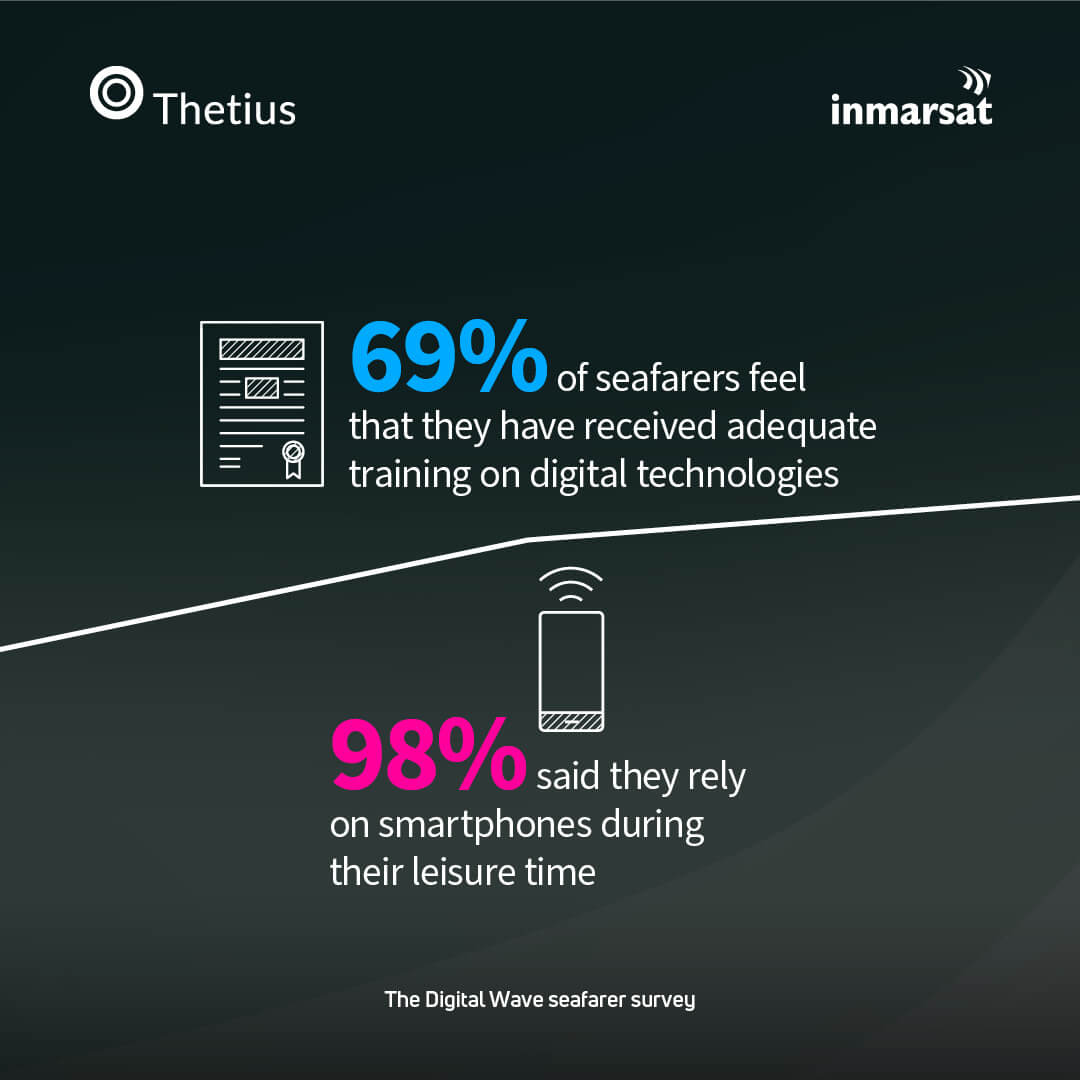 Thetius

inmarsat

69% of seafarers feel that they have received adequate training on digital technologies

98% said they rely on smartphones during their leisure time

The Digital Wave seafarer survey