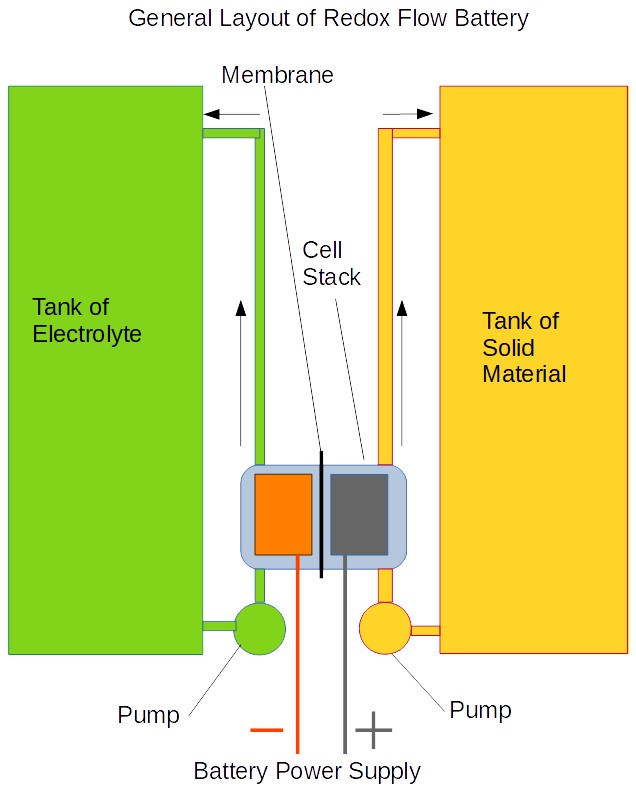 General Layout of Redox Flow Battery

Membrane

Cell Stack

Tank of Electrolyte

Tank of Solid Material

Pump

Pump

−

+

Battery Power Supply