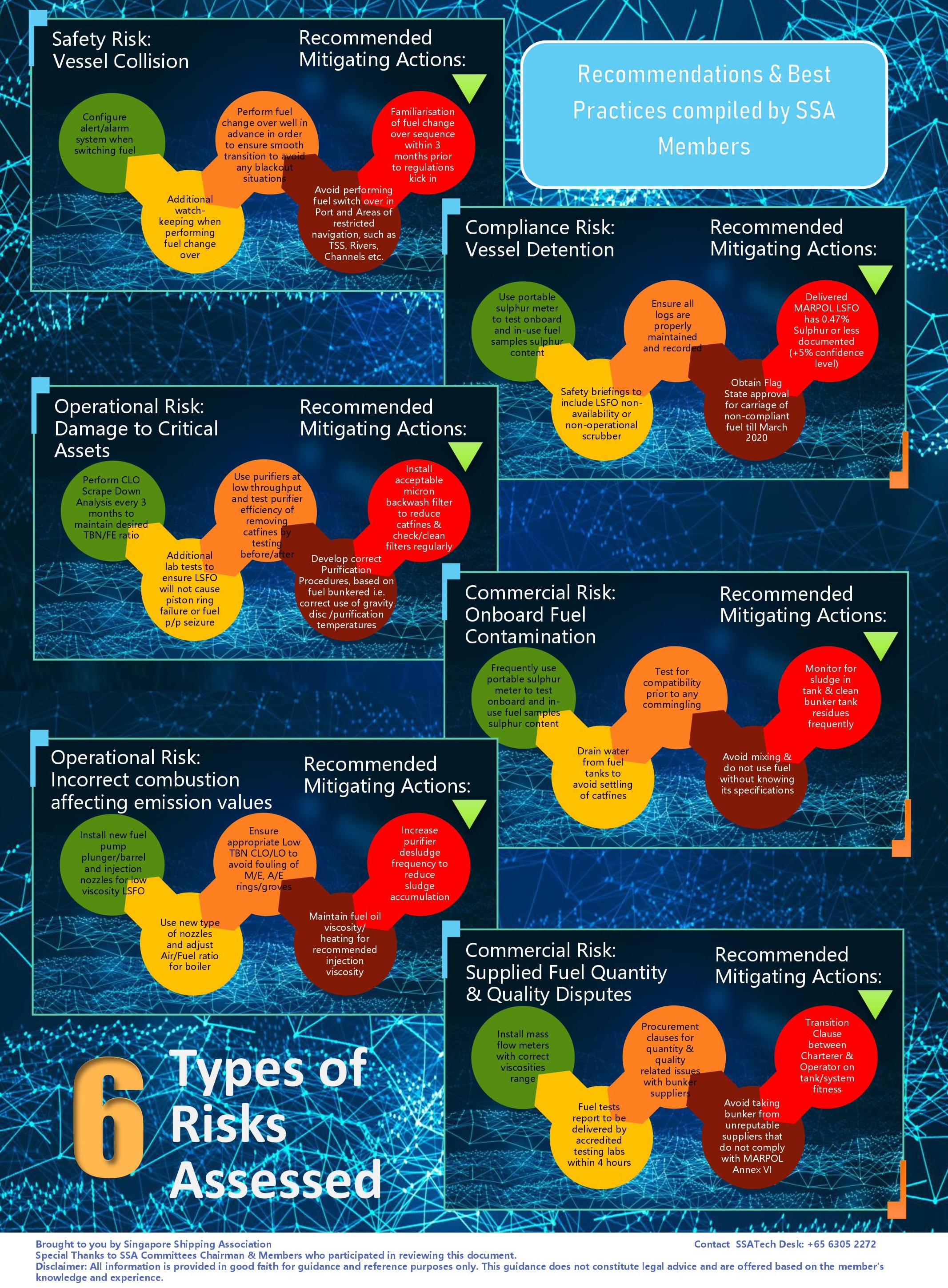 Safety Risk: Vessel Collision

Recommended Mitigating Actions:

Configure alert/alarm system when switching fuel

Additional watch-keeping when performing fuel change over

Perform fuel change over well in advance in order to ensure smooth transition to avoid any blackout situations

Avoid performing fuel switch over in Port and Areas of restricted navigation, such as TSS, Rivers, Channels etc.

Familiarisation of fuel change over sequence within 3 months prior to regulations kick in

Recommendations & Best Practices compiled by SSA Members

Compliance Risk: Vessel Detention

Recommended Mitigating Actions:

Use portable sulphur meter to test onboard and in-use fuel samples sulphur content

Safety briefings to include LSFO non-availability or non-operational scrubber

Ensure all logs are properly maintained and recorded

Obtain Flag State approval for carriage of non-compliant fuel till March 2020

Delivered MARPOL LSFO has 0.47% Sulphur or less documented (+5% confidence level)

Operational Risk: Damage to Critical Assets

Recommended Mitigating Actions:

Perform CLO Scrape Down Analysis every 3 months to maintain desired TBN/FE ratio

Additional lab tests to ensure LSFO will not cause piston ring failure or fuel p/p seizure

Use purifiers at low throughput and test purifier efficiency of removing catfines by testing before/after

Develop correct Purification Procedures, based on fuel bunkered i.e. correct use of gravity disc /purification temperatures

Install acceptable micron backwash filter to reduce catfines & check/clean filters regularly

Commercial Risk: Onboard Fuel Contamination

Recommended Mitigating Actions:

Frequently use portable sulphur meter to test onboard and in-use fuel samples sulphur content

Drain water from fuel tanks to avoid settling of catfines

Test for compatibility prior to any commingling

Avoid mixing & do not use fuel without knowing its specifications

Monitor for sludge in tank & clean bunker tank residues frequently

Operational Risk: Incorrect combustion affecting emission values

Recommended Mitigating Actions:

Install new fuel pump plunger/barrel and injection nozzles for low viscosity LSFO

Use new type of nozzles and adjust Air/Fuel ratio for boiler

Ensure appropriate Low TBN CLO/LO to avoid fouling of M/E, A/E rings/groves

Maintain fuel oil viscosity/ heating for recommended injection viscosity

Increase purifier desludge frequency to reduce sludge accumulation

Commercial Risk: Supplied Fuel Quantity & Quality Disputes

Recommended Mitigating Actions:

Install mass flow meters with correct viscosities range

Fuel tests report to be delivered by accredited testing labs within 4 hours

Procurement clauses for quantity & quality related issues with bunker suppliers

Avoid taking bunker from unreputable suppliers that do not comply with MARPOL Annex VI

Transition Clause between Charterer & Operator on tank/system fitness

6 Types of Risks Assessed

Brought to you by Singapore Shipping Association
Contact SSATech Desk: +65 6305 2272
Special Thanks to SSA Committees Chairman & Members who participated in reviewing this document.
Disclaimer: All information is provided in good faith for guidance and reference purposes only. This guidance does not constitute legal advice and are offered based on the member's knowledge and experience.